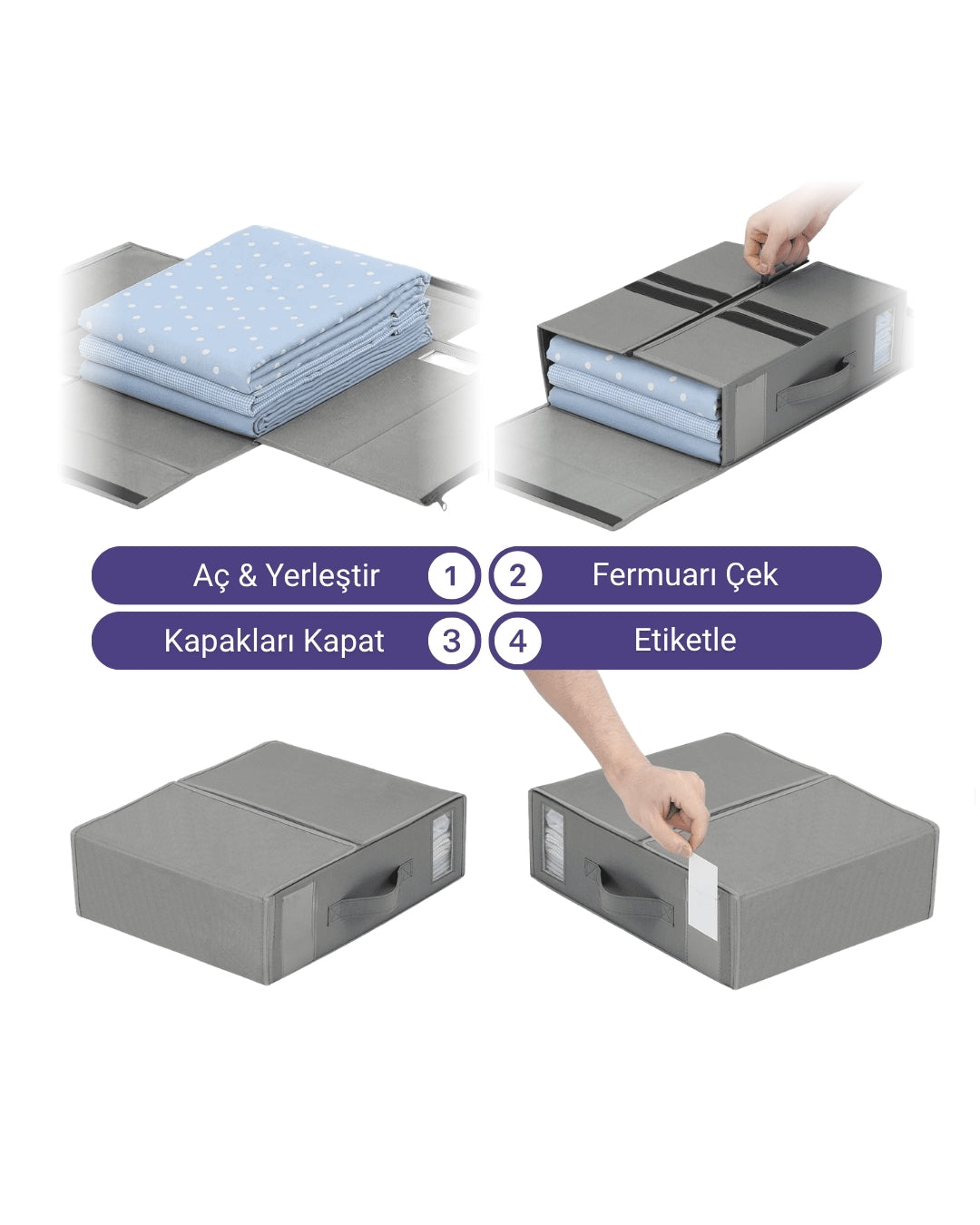 Aç & Yerleştir 1

2 Fermuarı Çek

Kapakları Kapat 3

4 Etiketle